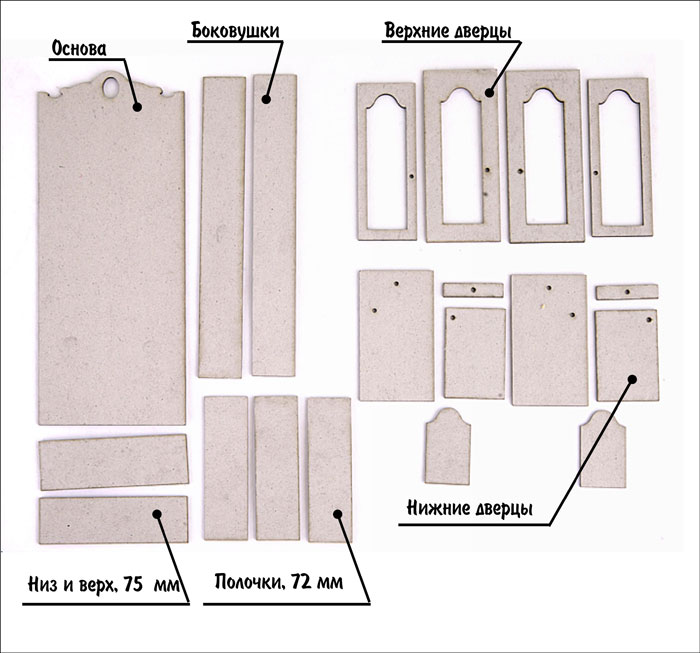 Основа

Боковушки

Верхние дверцы

Нижние дверцы

Низ и верх, 75 мм

Полочки, 72 мм