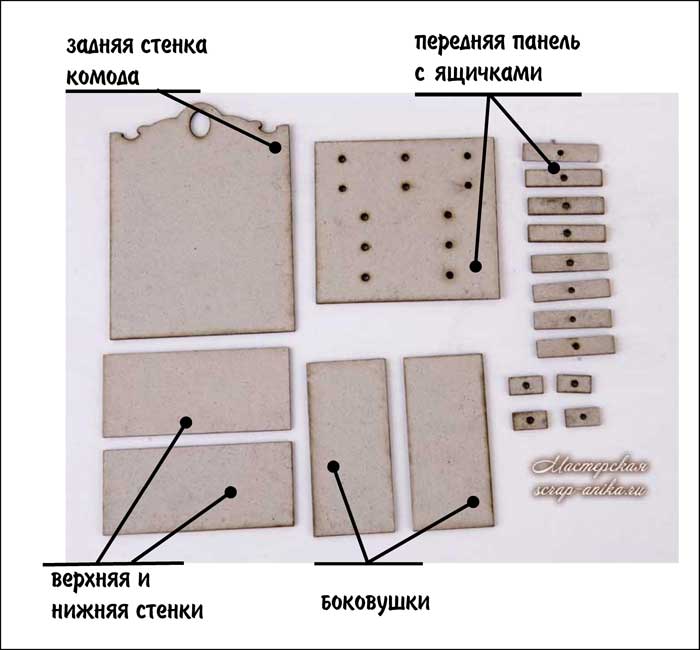 задняя стенка комода

передняя панель с ящичками

Мастерская scrap-anika.ru

верхняя и нижняя стенки

боковушки