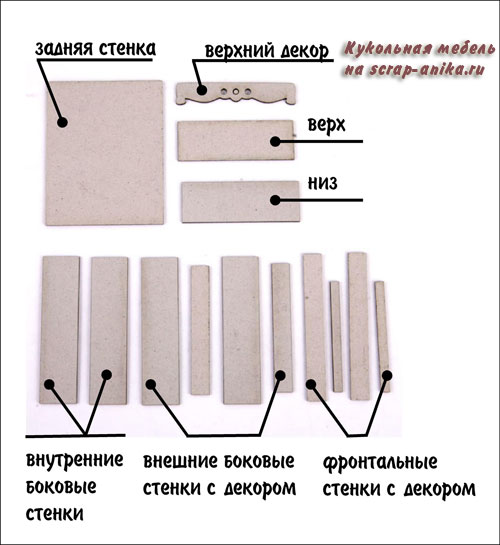 задняя стенка

верхний декор

Кукольная мебель на scrap-anika.ru

верх

низ

внутренние боковые стенки

внешние боковые стенки с декором

фронтальные стенки с декором